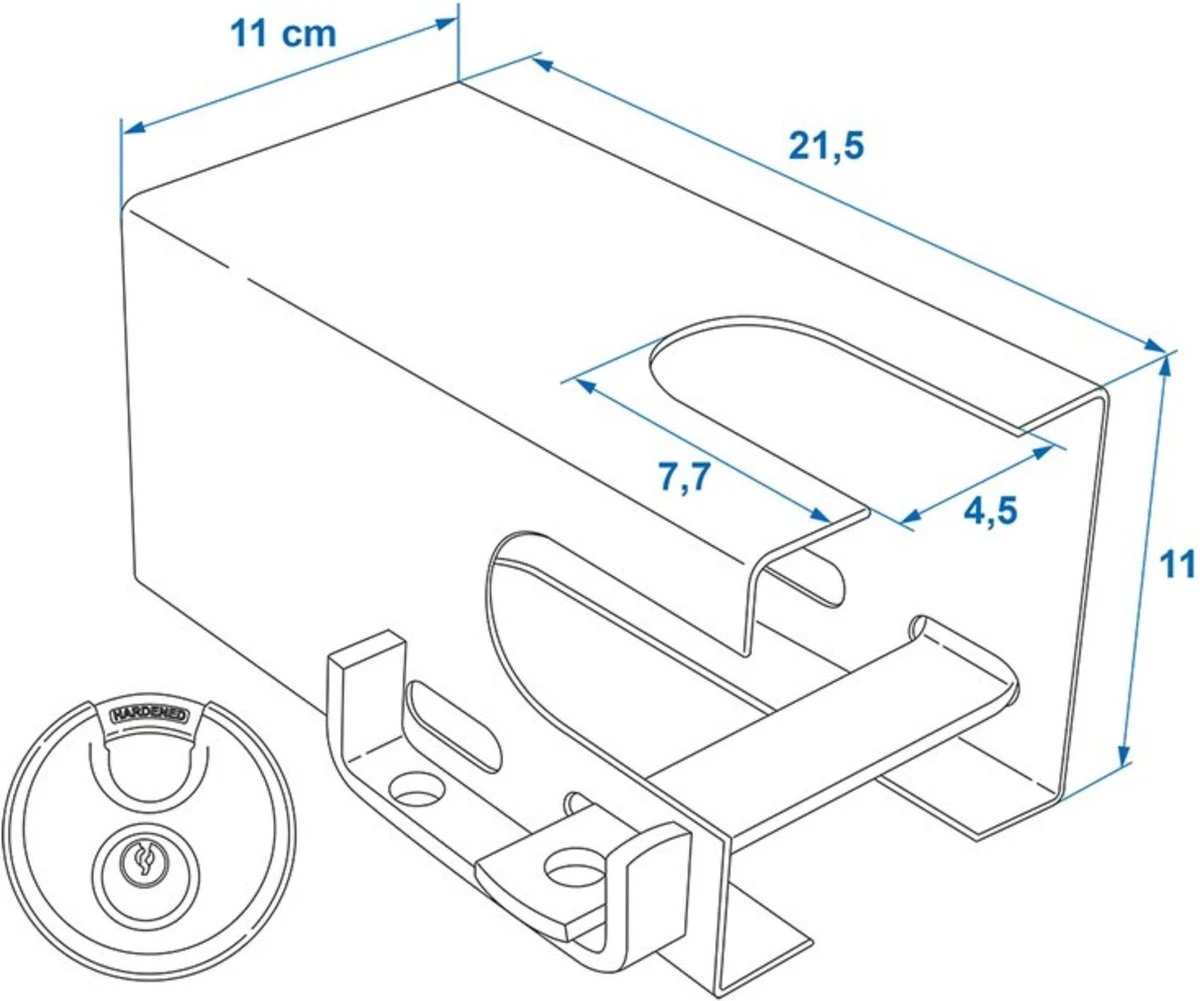 11 cm

21,5

7,7

4,5

11

HARDENED