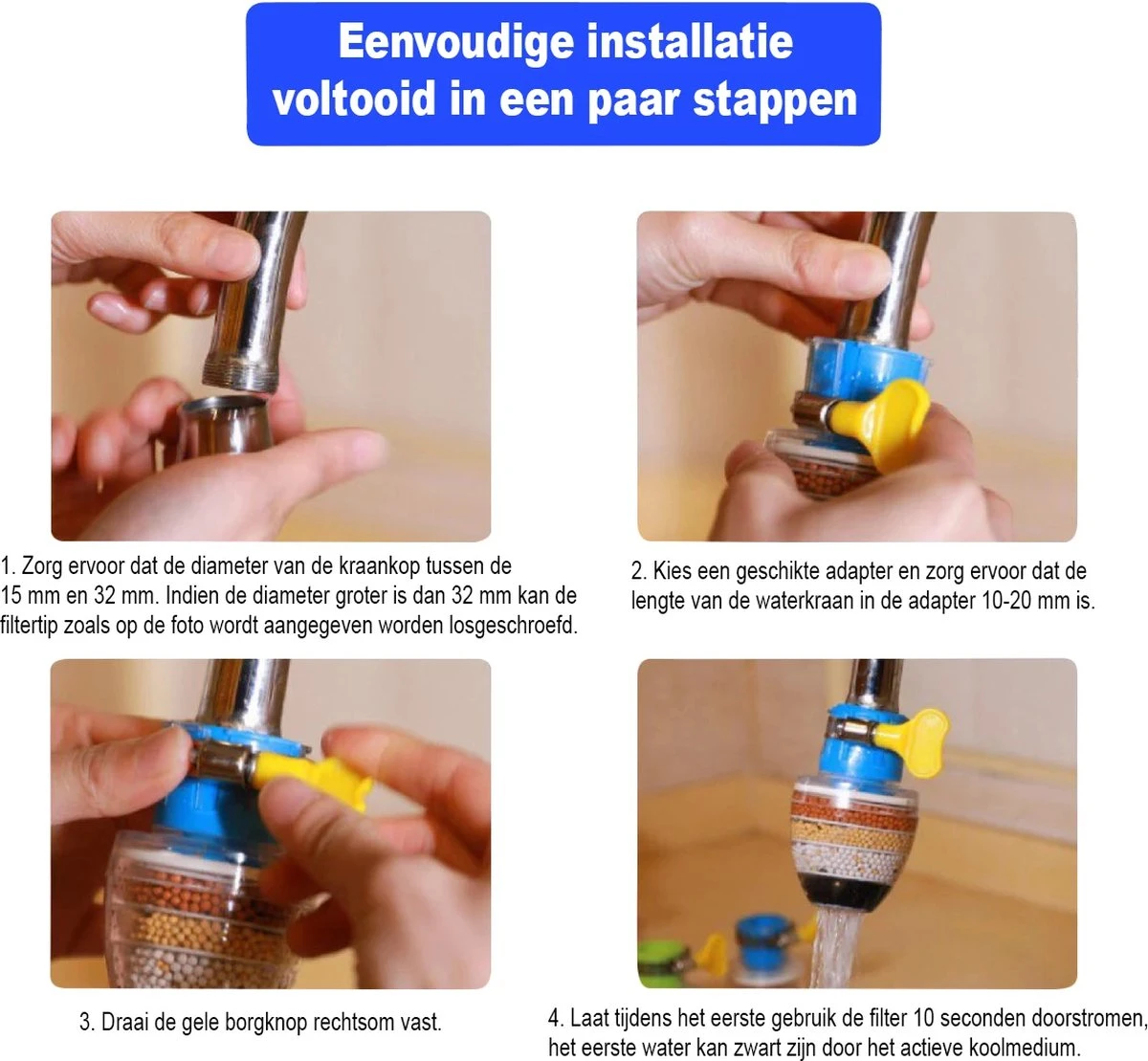 Eenvoudige installatie voltooid in een paar stappen

1. Zorg ervoor dat de diameter van de kraankop tussen de 15 mm en 32 mm. Indien de diameter groter is dan 32 mm kan de filtertip zoals op de foto wordt aangegeven worden losgeschroefd.

2. Kies een geschikte adapter en zorg ervoor dat de lengte van de waterkraan in de adapter 10-20 mm is.

3. Draai de gele borgknop rechtsom vast.

4. Laat tijdens het eerste gebruik de filter 10 seconden doorstromen, het eerste water kan zwart zijn door het actieve koolmedium.