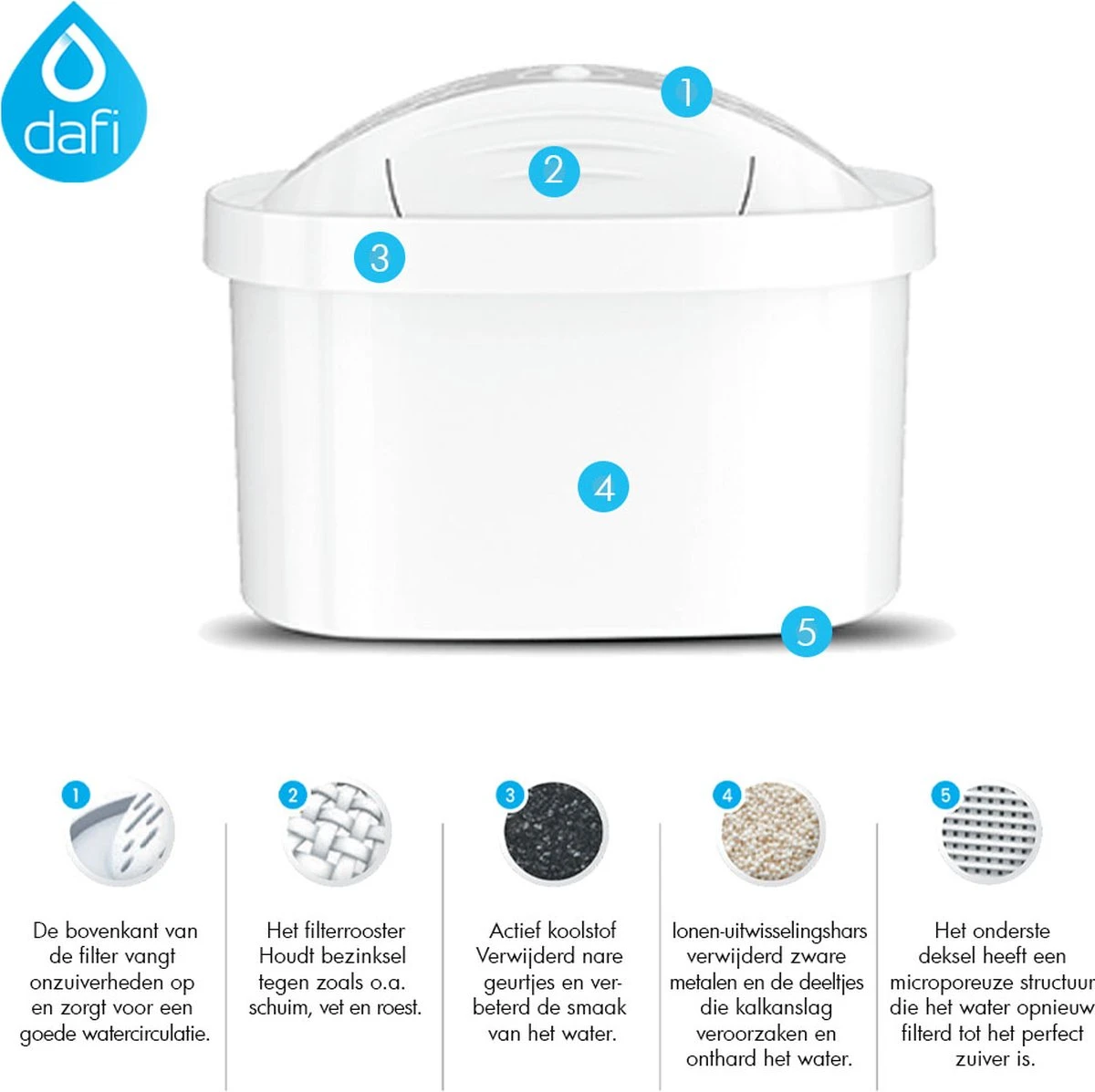 dafi

1

2

3

4

5

1

De bovenkant van de filter vangt onzuiverheden op en zorgt voor een goede watercirculatie.

2

Het filterrooster Houdt bezinksel tegen zoals o.a. schuim, vet en roest.

3

Actief koolstof Verwijderd nare geurtjes en verbeterd de smaak van het water.

4

Ionen-uitwisselingshars verwijderd zware metalen en de deeltjes die kalkanslag veroorzaken en onthard het water.

5

Het onderste deksel heeft een microporeuze structuur die het water opnieuw filterd tot het perfect zuiver is.